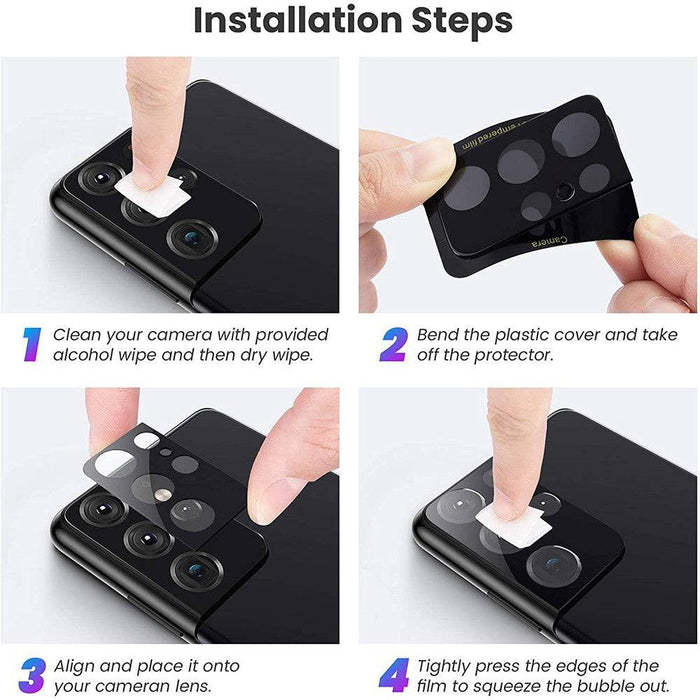 Installation Steps

tempered film

Camera

1 Clean your camera with provided alcohol wipe and then dry wipe.

2 Bend the plastic cover and take off the protector.

3 Align and place it onto your cameran lens.

4 Tightly press the edges of the film to squeeze the bubble out.