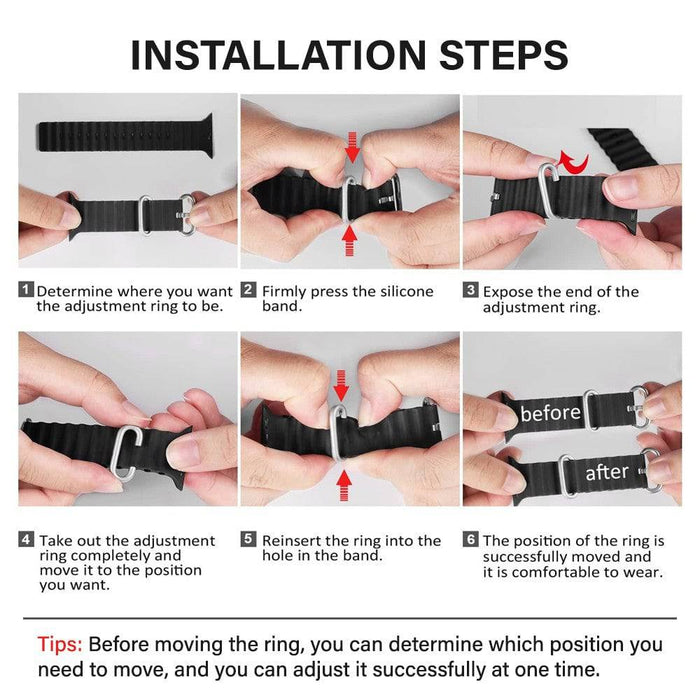 INSTALLATION STEPS

1 Determine where you want the adjustment ring to be.

2 Firmly press the silicone band.

3 Expose the end of the adjustment ring.

before

after

4 Take out the adjustment ring completely and move it to the position you want.

5 Reinsert the ring into the hole in the band.

6 The position of the ring is successfully moved and it is comfortable to wear.

Tips: Before moving the ring, you can determine which position you need to move, and you can adjust it successfully at one time.