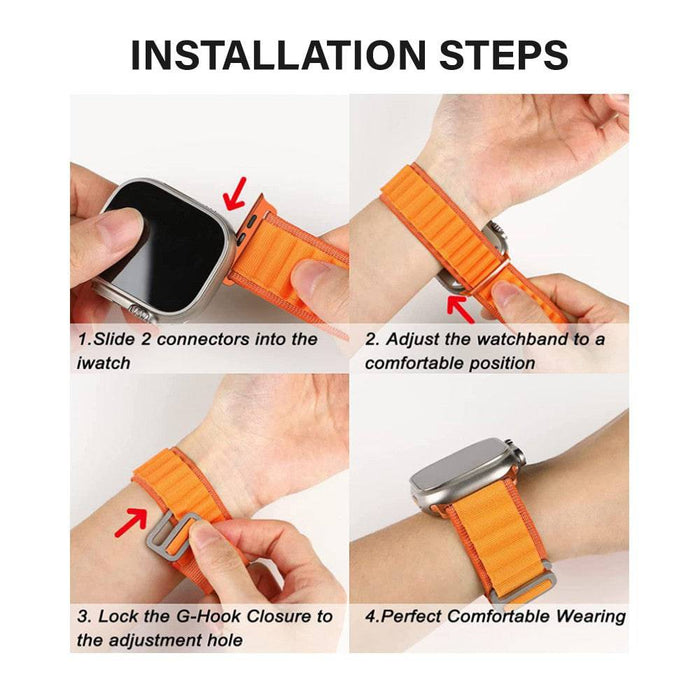 INSTALLATION STEPS

1.Slide 2 connectors into the iwatch

2. Adjust the watchband to a comfortable position

3. Lock the G-Hook Closure to the adjustment hole

4.Perfect Comfortable Wearing