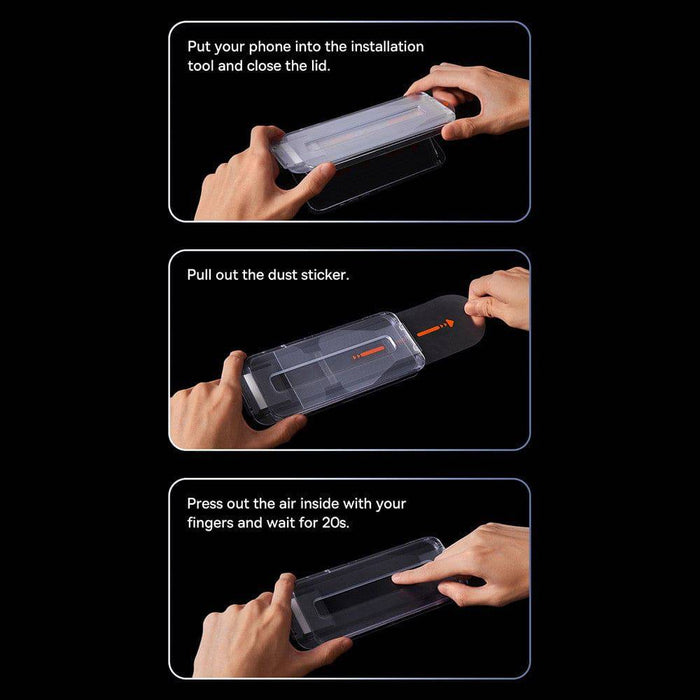 Put your phone into the installation tool and close the lid.

Pull out the dust sticker.

Press out the air inside with your fingers and wait for 20s.