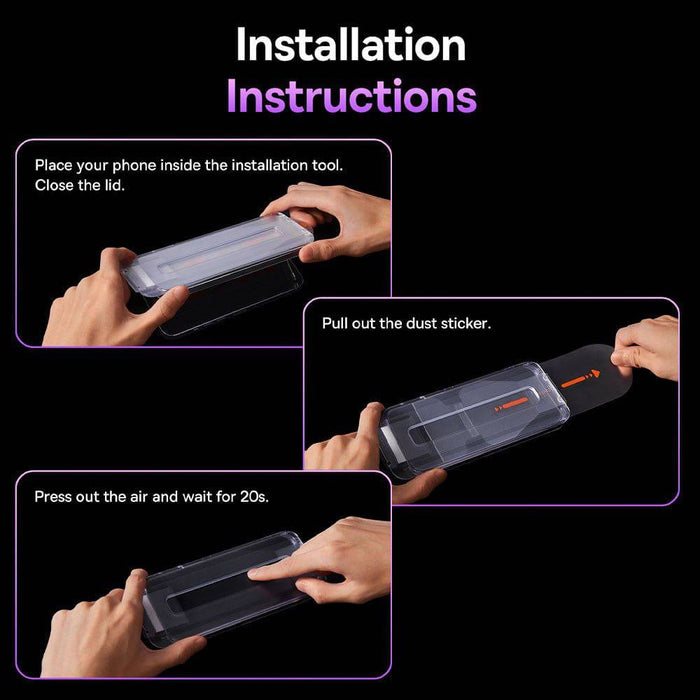 Installation
Instructions

Place your phone inside the installation tool.
Close the lid.

Pull out the dust sticker.

Press out the air and wait for 20s.